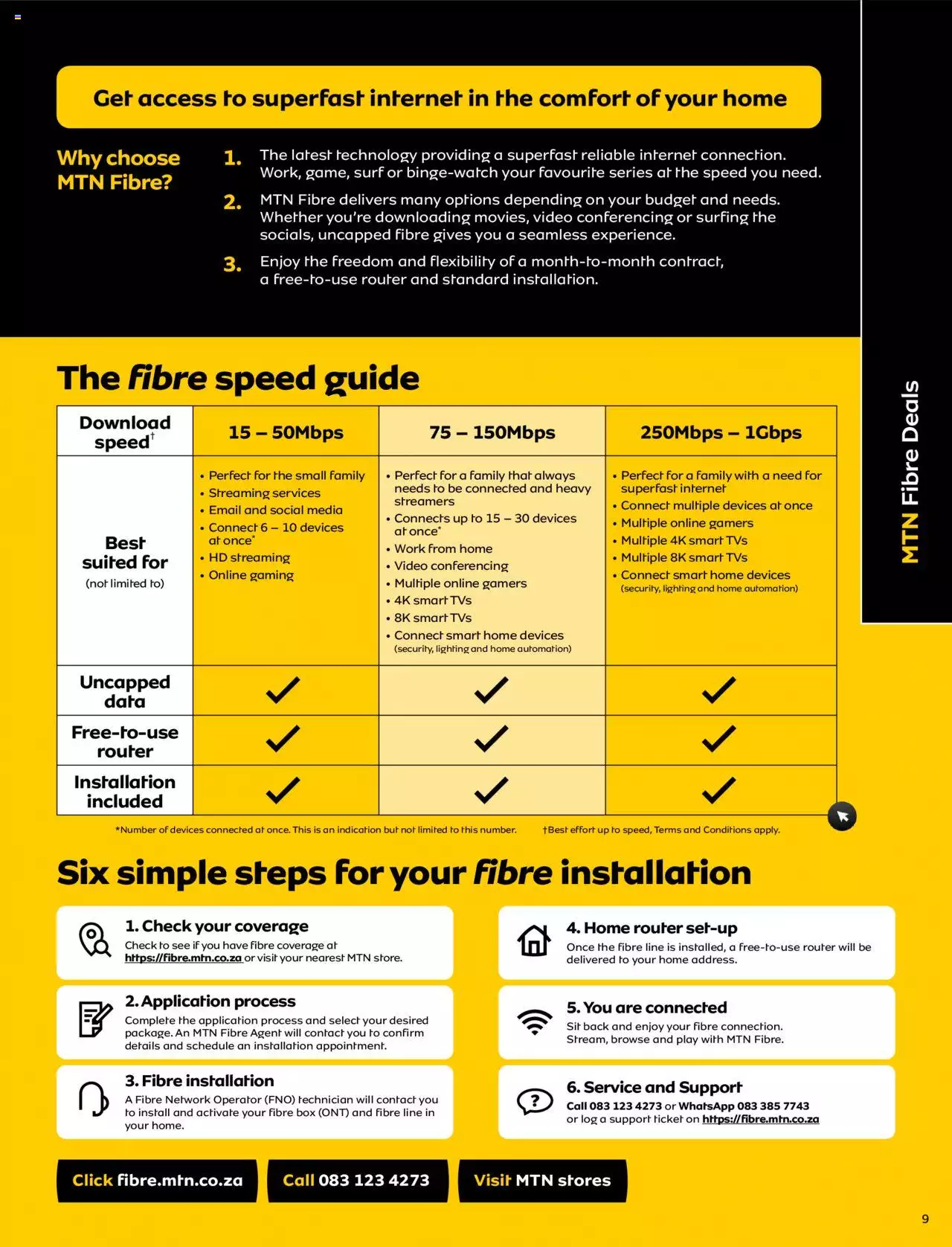 Get access to superfast internet in the comfort of your home

Why choose MTN Fibre?

1. The latest technology providing a superfast reliable internet connection. Work, game, surf or binge-watch your favourite series at the speed you need.

2. MTN Fibre delivers many options depending on your budget and needs. Whether you're downloading movies, video conferencing or surfing the socials, uncapped fibre gives you a seamless experience.

3. Enjoy the freedom and flexibility of a month-to-month contract, a free-to-use router and standard installation.

MTN Fibre Deals

The fibre speed guide

| Download speed† | 15 – 50Mbps | 75 – 150Mbps | 250Mbps – 1Gbps |
|---|---|---|---|
| Best suited for (not limited to) | • Perfect for the small family • Streaming services • Email and social media • Connect 6 – 10 devices at once* • HD streaming • Online gaming | • Perfect for a family that always needs to be connected and heavy streamers • Connects up to 15 – 30 devices at once* • Work from home • Video conferencing • Multiple online gamers • 4K smart TVs • 8K smart TVs • Connect smart home devices (security, lighting and home automation) | • Perfect for a family with a need for superfast internet • Connect multiple devices at once • Multiple online gamers • Multiple 4K smart TVs • Multiple 8K smart TVs • Connect smart home devices (security, lighting and home automation) |
| Uncapped data | ✓ | ✓ | ✓ |
| Free-to-use router | ✓ | ✓ | ✓ |
| Installation included | ✓ | ✓ | ✓ |

*Number of devices connected at once. This is an indication but not limited to this number. †Best effort up to speed, Terms and Conditions apply.

Six simple steps for your fibre installation

1. Check your coverage
Check to see if you have fibre coverage at https://fibre.mtn.co.za or visit your nearest MTN store.

2. Application process
Complete the application process and select your desired package. An MTN Fibre Agent will contact you to confirm details and schedule an installation appointment.

3. Fibre installation
A Fibre Network Operator (FNO) technician will contact you to install and activate your fibre box (ONT) and fibre line in your home.

4. Home router set-up
Once the fibre line is installed, a free-to-use router will be delivered to your home address.

5. You are connected
Sit back and enjoy your fibre connection. Stream, browse and play with MTN Fibre.

6. Service and Support
Call 083 123 4273 or WhatsApp 083 385 7743 or log a support ticket on https://fibre.mtn.co.za

Click fibre.mtn.co.za
Call 083 123 4273
Visit MTN stores

9